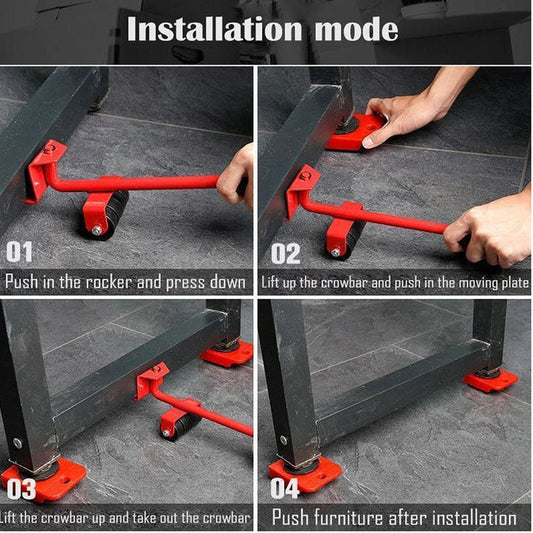 Installation mode

01

Push in the rocker and press down

02

Lift up the crowbar and push in the moving plate

03

Lift the crowbar up and take out the crowbar

04

Push furniture after installation